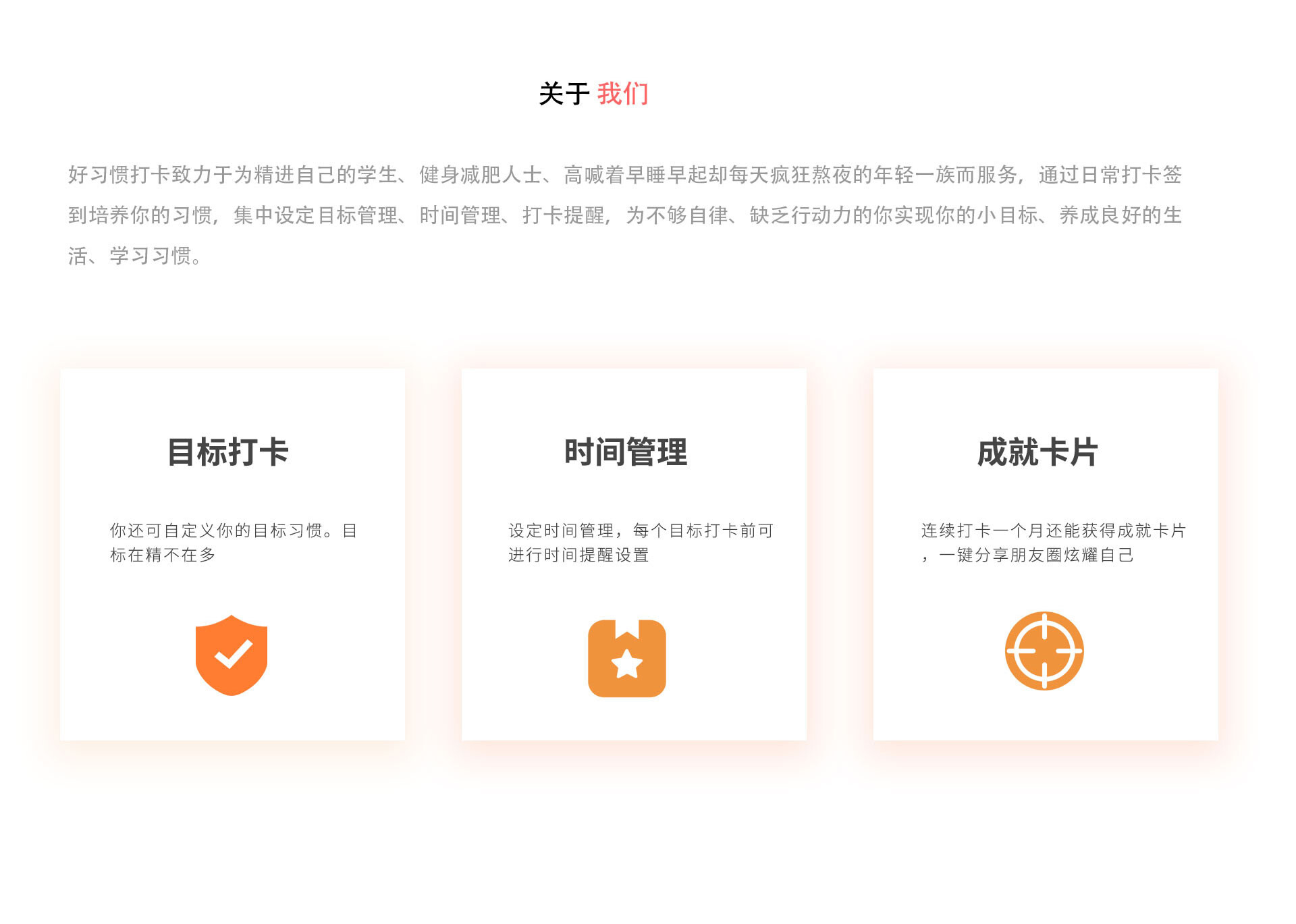 关于 我们

好习惯打卡致力于为精进自己的学生、健身减肥人士、高喊着早睡早起却每天疯狂熬夜的年轻一族而服务，通过日常打卡签到培养你的习惯，集中设定目标管理、时间管理、打卡提醒，为不够自律、缺乏行动力的你实现你的小目标、养成良好的生活、学习习惯。

目标打卡

你还可自定义你的目标习惯。目标在精不在多

时间管理

设定时间管理，每个目标打卡前可进行时间提醒设置

成就卡片

连续打卡一个月还能获得成就卡片，一键分享朋友圈炫耀自己